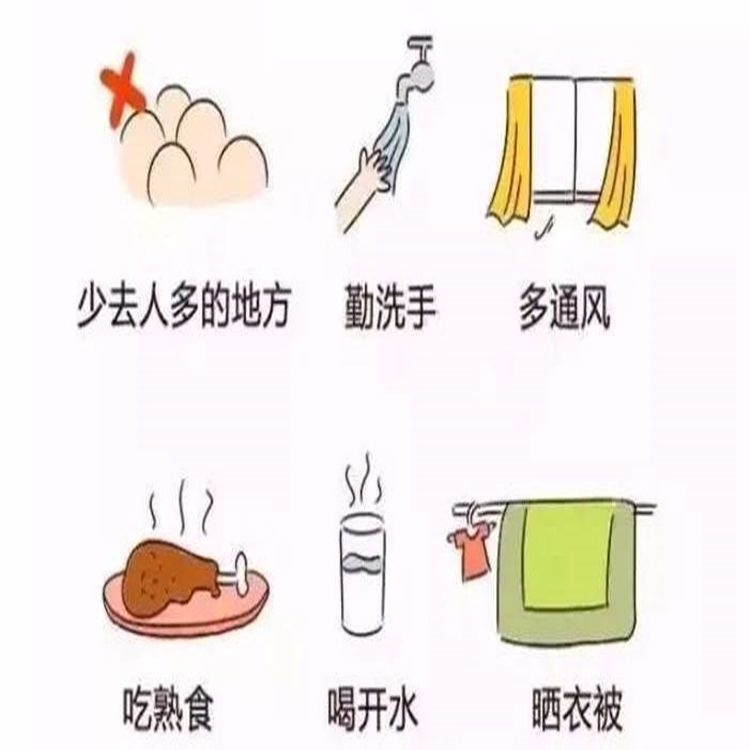 少去人多的地方

勤洗手

多通风

吃熟食

喝开水

晒衣被